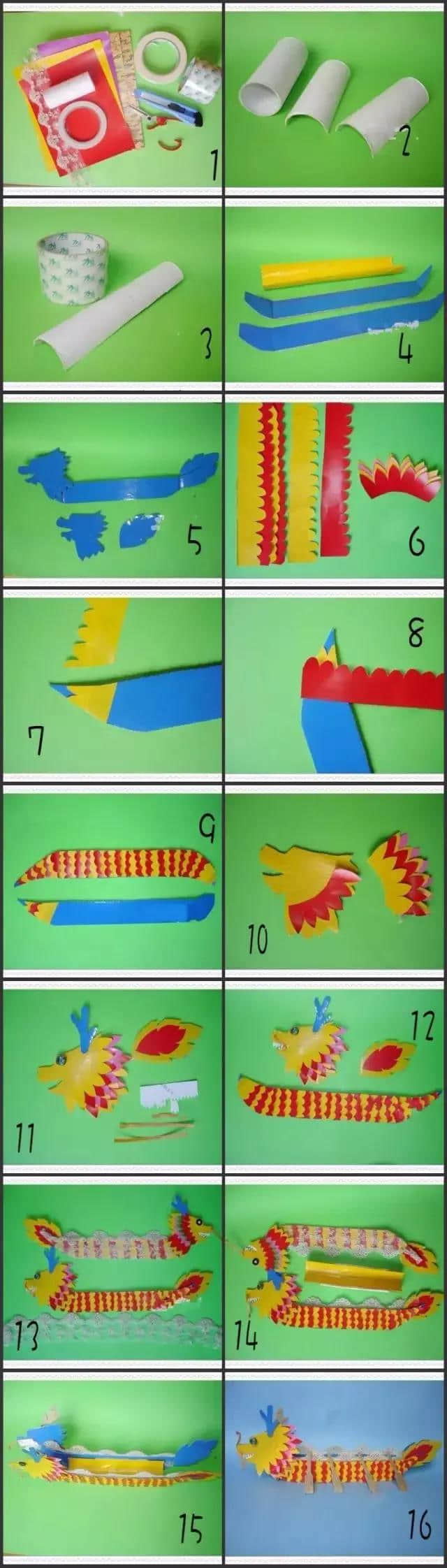 1

2

3

4

5

6

7

8

9

10

11

12

13

14

15

16